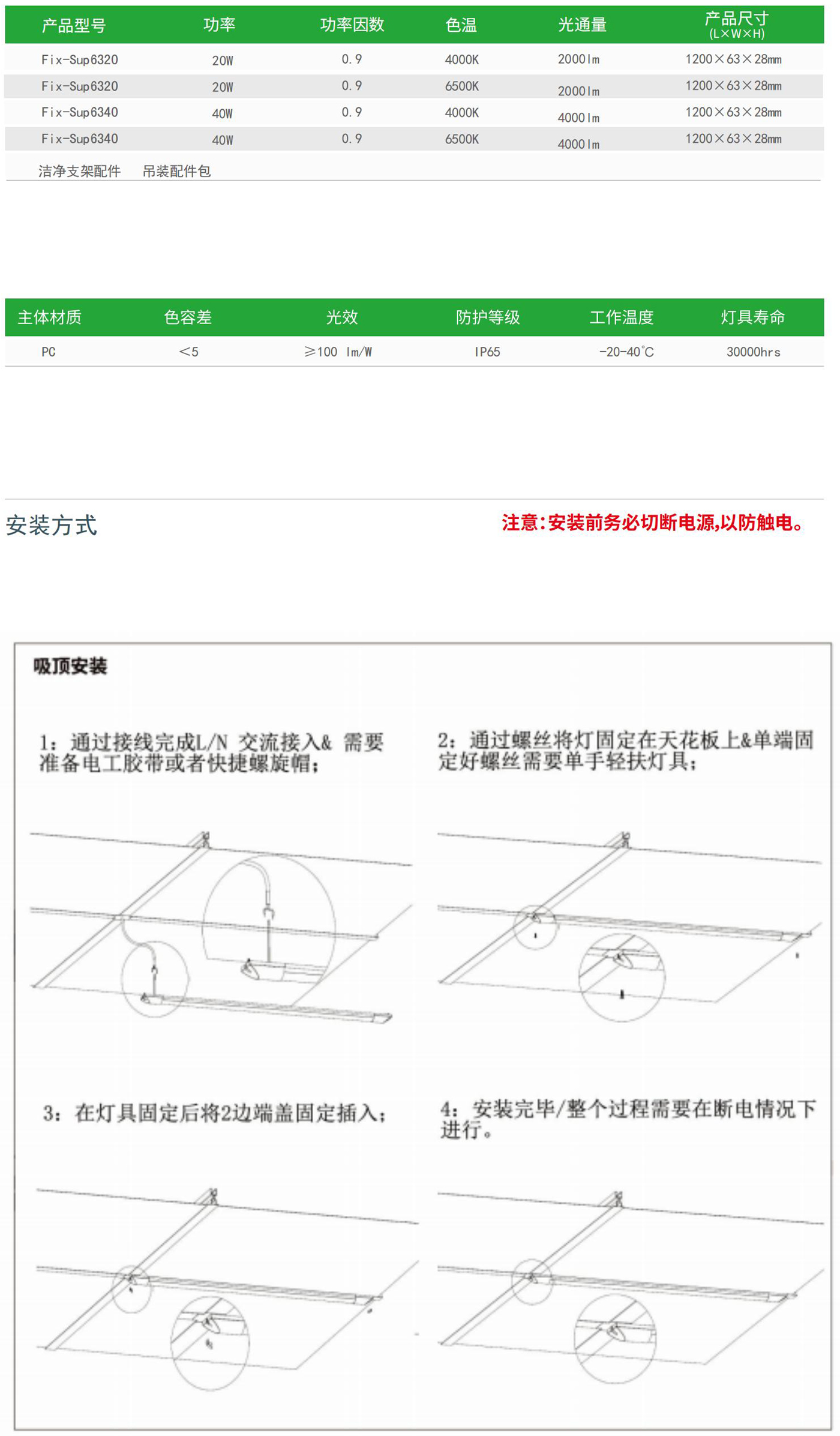 | 产品型号 | 功率 | 功率因数 | 色温 | 光通量 | 产品尺寸 (L×W×H) |
|---|---|---|---|---|---|
| Fix-Sup6320 | 20W | 0.9 | 4000K | 2000lm | 1200×63×28mm |
| Fix-Sup6320 | 20W | 0.9 | 6500K | 2000lm | 1200×63×28mm |
| Fix-Sup6340 | 40W | 0.9 | 4000K | 4000lm | 1200×63×28mm |
| Fix-Sup6340 | 40W | 0.9 | 6500K | 4000lm | 1200×63×28mm |

洁净支架配件　吊装配件包

| 主体材质 | 色容差 | 光效 | 防护等级 | 工作温度 | 灯具寿命 |
|---|---|---|---|---|---|
| PC | <5 | ≥100 lm/W | IP65 | -20-40°C | 30000hrs |

安装方式

注意:安装前务必切断电源,以防触电。

吸顶安装

1：通过接线完成L/N 交流接入& 需要准备电工胶带或者快捷螺旋帽；

2：通过螺丝将灯固定在天花板上&单端固定好螺丝需要单手轻扶灯具；

3：在灯具固定后将2边端盖固定插入；

4：安装完毕/整个过程需要在断电情况下进行。